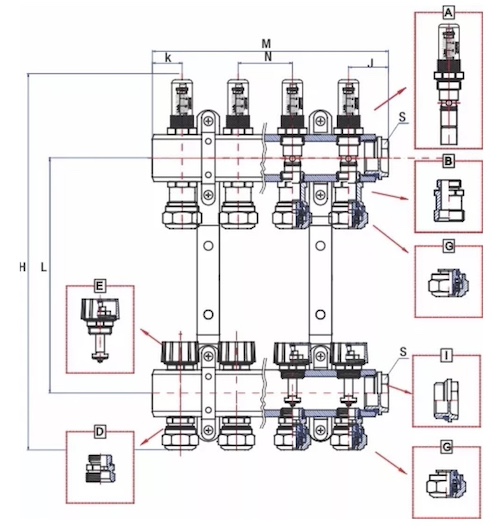 M
k
N
J
A
S
B
G
H
L
E
S
I
D
G